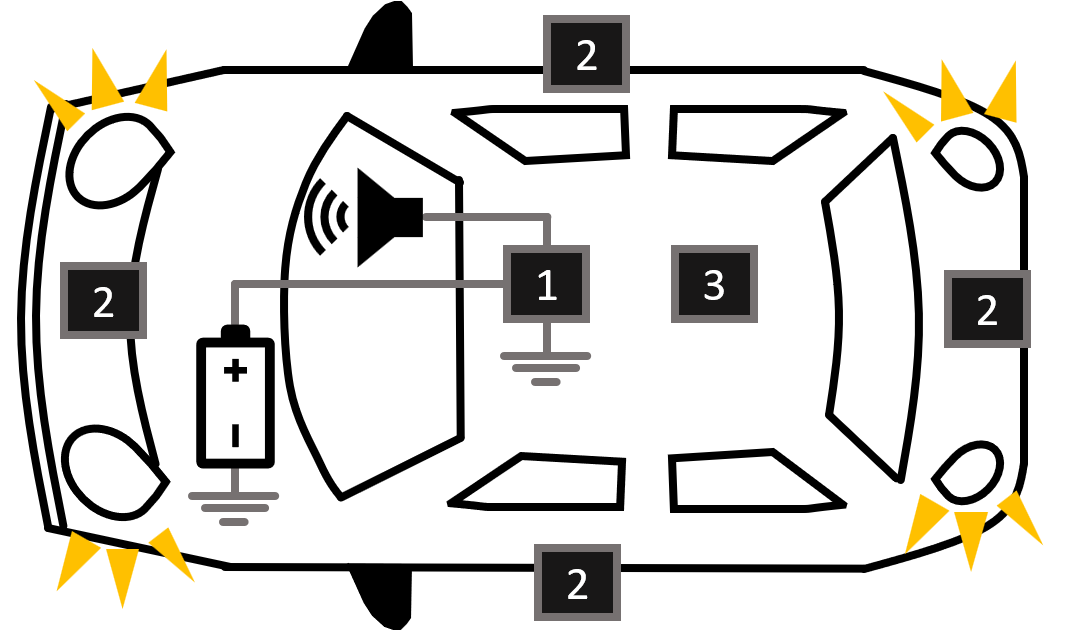 2

2

1

3

2

+

-

2